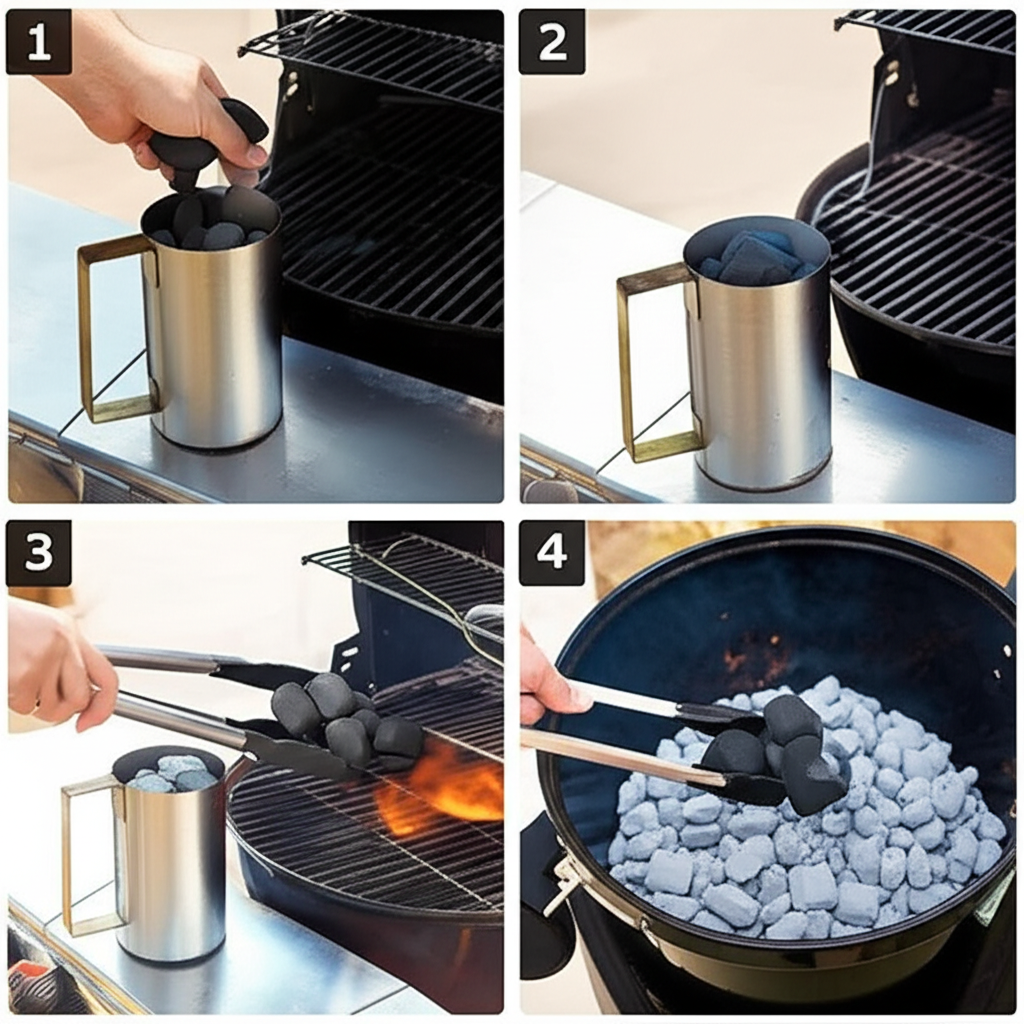 1

2

3

4